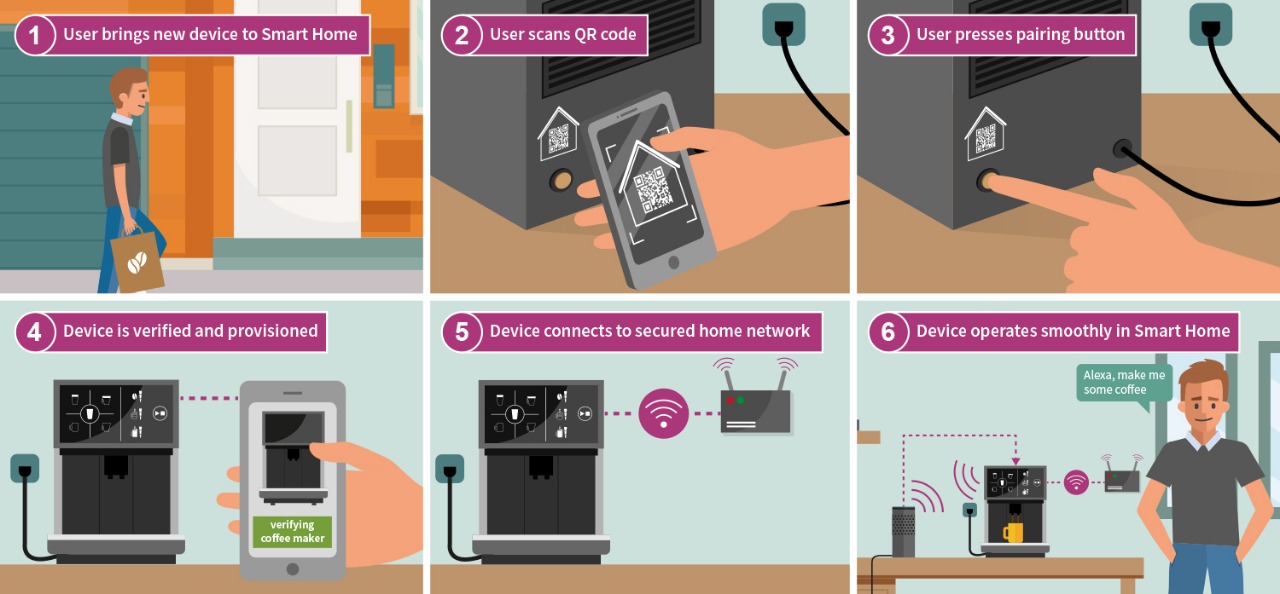 1 User brings new device to Smart Home

2 User scans QR code

3 User presses pairing button

4 Device is verified and provisioned

verifying coffee maker

5 Device connects to secured home network

6 Device operates smoothly in Smart Home

Alexa, make me some coffee